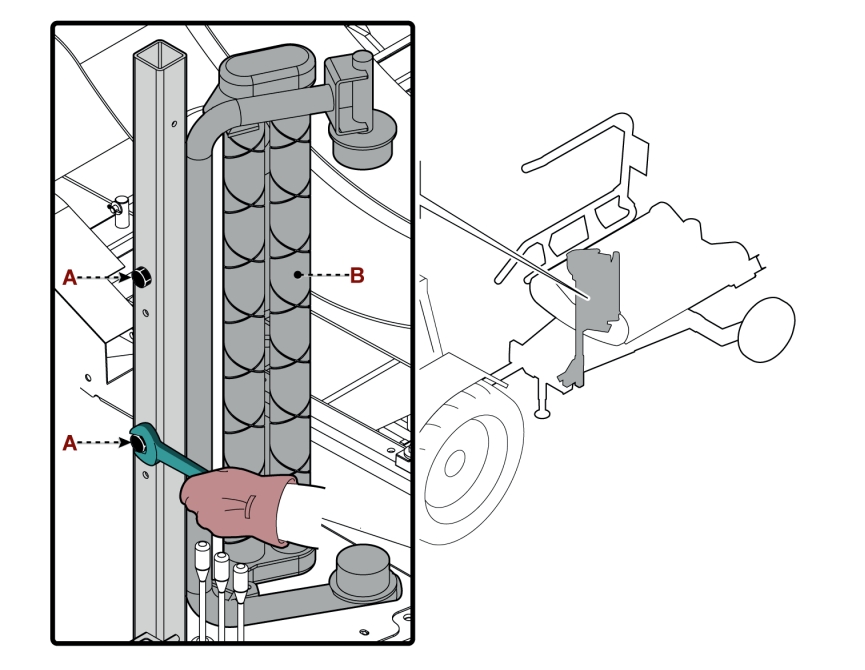 A
B
A